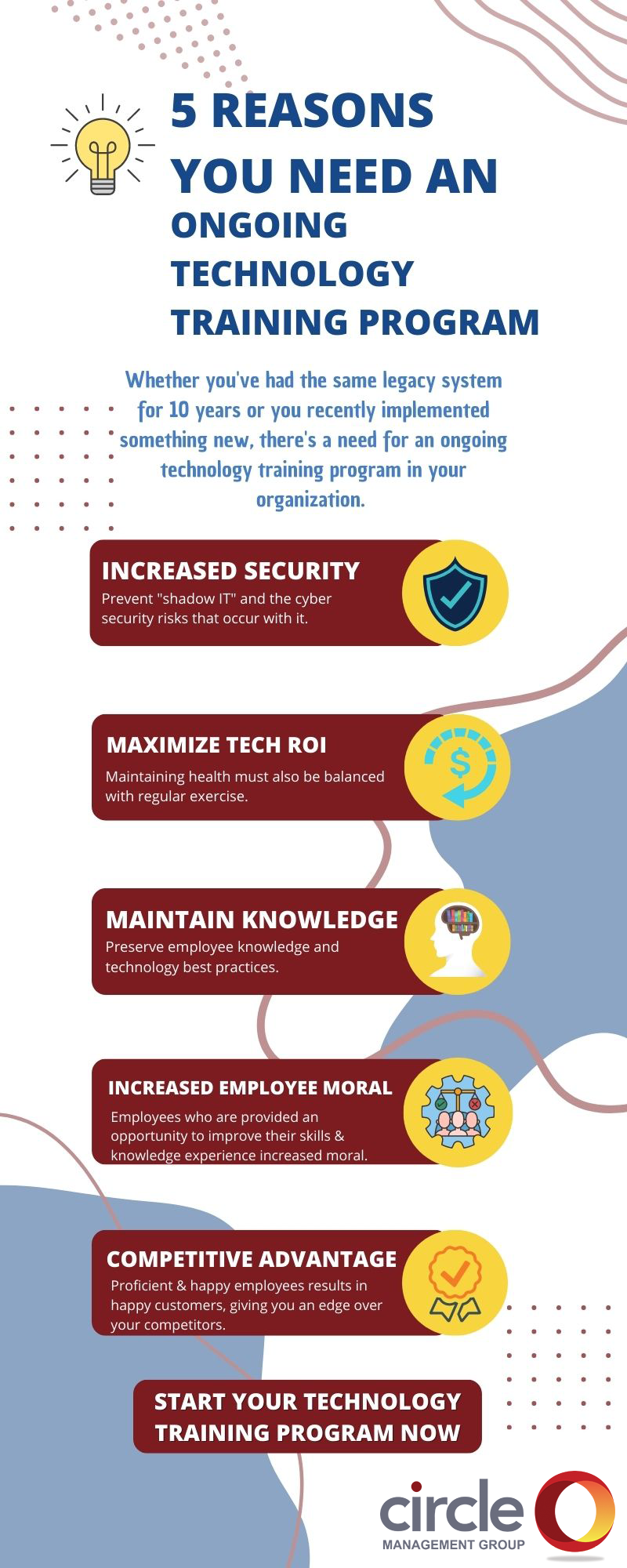 5 REASONS YOU NEED AN ONGOING TECHNOLOGY TRAINING PROGRAM

Whether you've had the same legacy system for 10 years or you recently implemented something new, there's a need for an ongoing technology training program in your organization.

INCREASED SECURITY
Prevent "shadow IT" and the cyber security risks that occur with it.

MAXIMIZE TECH ROI
Maintaining health must also be balanced with regular exercise.

MAINTAIN KNOWLEDGE
Preserve employee knowledge and technology best practices.

INCREASED EMPLOYEE MORAL
Employees who are provided an opportunity to improve their skills & knowledge experience increased moral.

COMPETITIVE ADVANTAGE
Proficient & happy employees results in happy customers, giving you an edge over your competitors.

START YOUR TECHNOLOGY TRAINING PROGRAM NOW

circle
MANAGEMENT GROUP